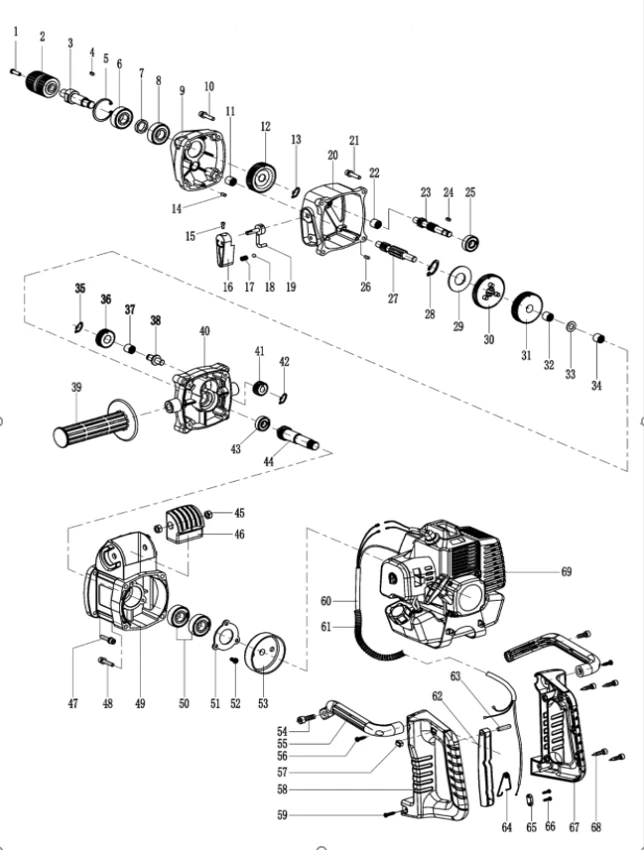 1 2 3 4 5 6 7 8 9 10 11 12 13 14 15 16 17 18 19 20 21 22 23 24 25 26 27 28 29 30 31 32 33 34 35 36 37 38 39 40 41 42 43 44 45 46 47 48 49 50 51 52 53 54 55 56 57 58 59 60 61 62 63 64 65 66 67 68 69