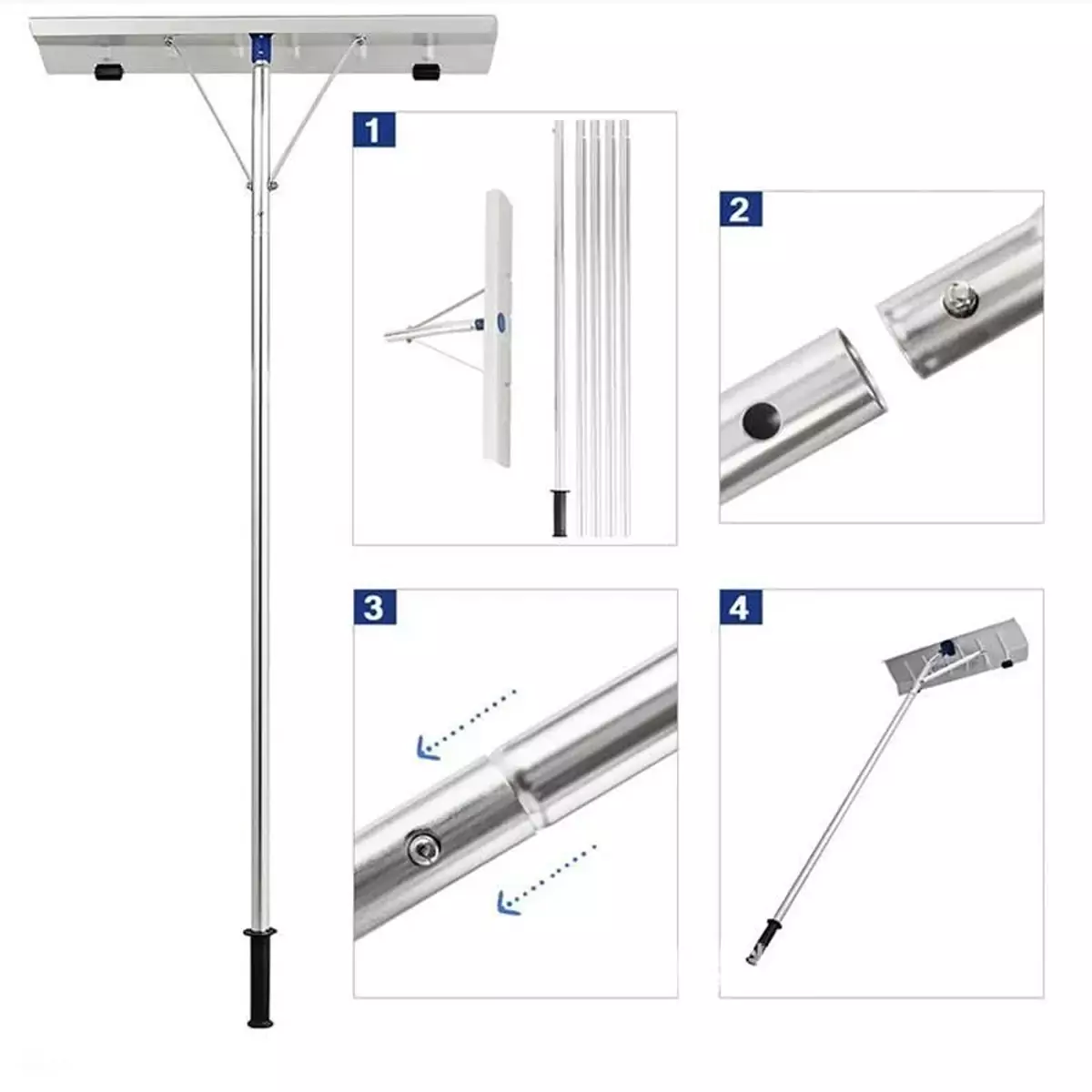 1

2

3

4