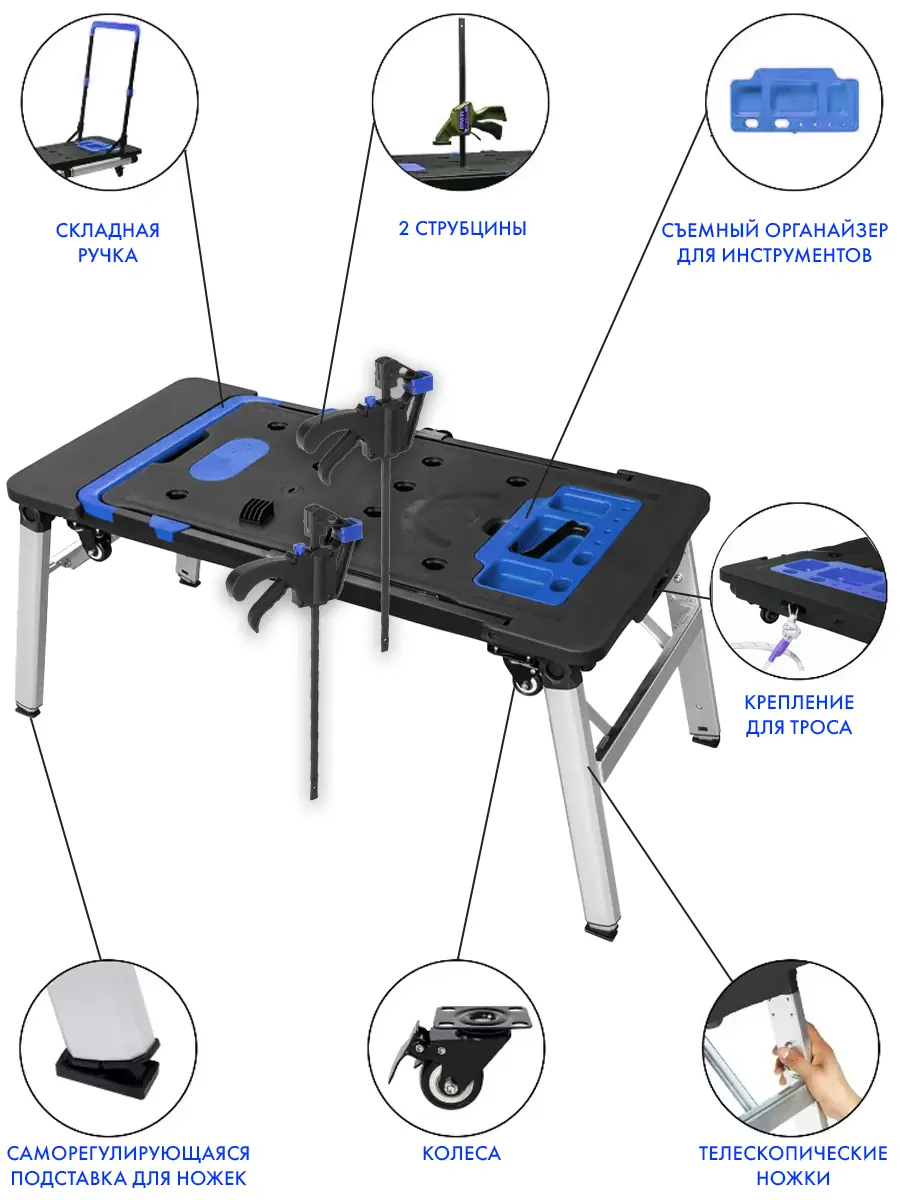 СКЛАДНАЯ РУЧКА

2 СТРУБЦИНЫ

СЪЕМНЫЙ ОРГАНАЙЗЕР ДЛЯ ИНСТРУМЕНТОВ

КРЕПЛЕНИЕ ДЛЯ ТРОСА

САМОРЕГУЛИРУЮЩАЯСЯ ПОДСТАВКА ДЛЯ НОЖЕК

КОЛЕСА

ТЕЛЕСКОПИЧЕСКИЕ НОЖКИ