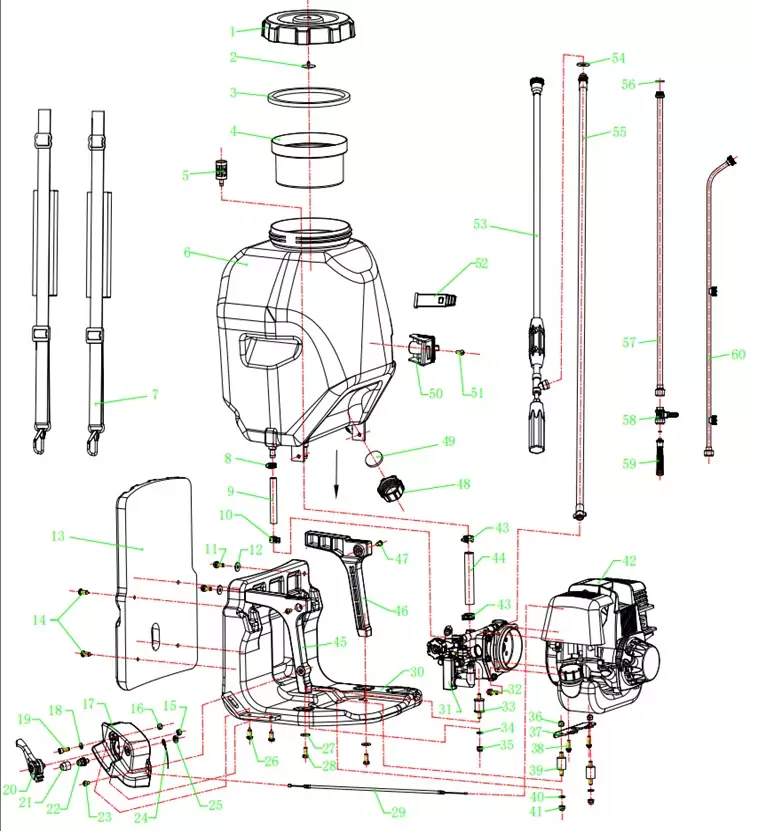 1
2
3
4
5
6
7
8
9
10
11
12
13
14
15
16
17
18
19
20
21
22
23
24
25
26
27
28
29
30
31
32
33
34
35
36
37
38
39
40
41
42
43
44
43
45
46
47
48
49
50
51
52
53
54
55
56
57
58
59
60