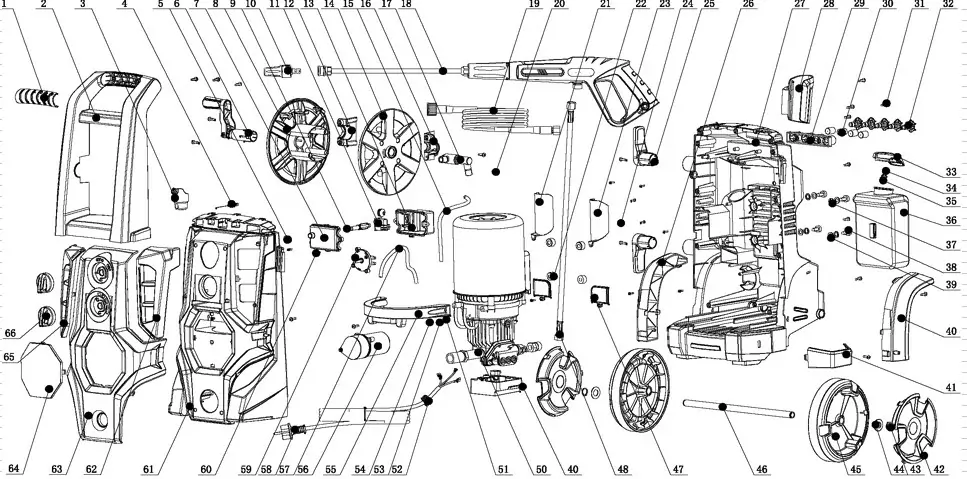 1 2 3 4 5 6 7 8 9 10 11 12 13 14 15 16 17 18 19 20 21 22 23 24 25 26 27 28 29 30 31 32

33
34
35
36
37
38
39
40
41

66
65

64 63 62 61 60 59 58 57 56 55 54 53 52 51 50 40 48 47 46 45 44 43 42